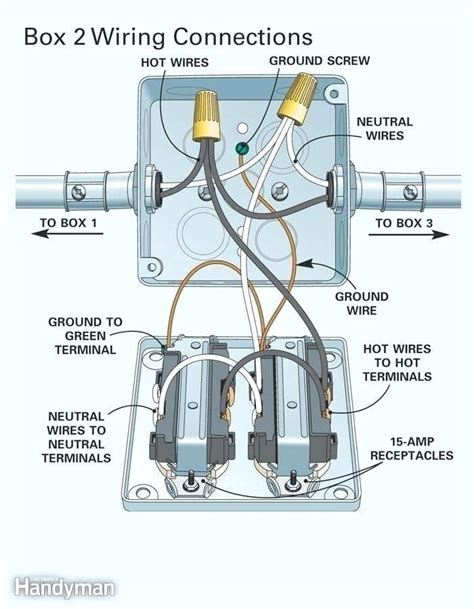 Box 2 Wiring Connections

HOT WIRES

GROUND SCREW

NEUTRAL WIRES

TO BOX 1

TO BOX 3

GROUND WIRE

GROUND TO GREEN TERMINAL

HOT WIRES TO HOT TERMINALS

NEUTRAL WIRES TO NEUTRAL TERMINALS

15-AMP RECEPTACLES

THE FAMILY Handyman