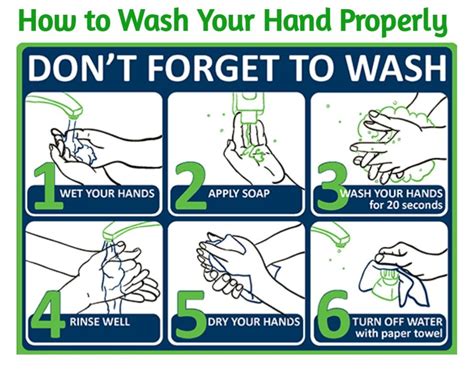 How to Wash Your Hand Properly

DON'T FORGET TO WASH

1 WET YOUR HANDS

2 APPLY SOAP

3 WASH YOUR HANDS for 20 seconds

4 RINSE WELL

5 DRY YOUR HANDS

6 TURN OFF WATER with paper towel