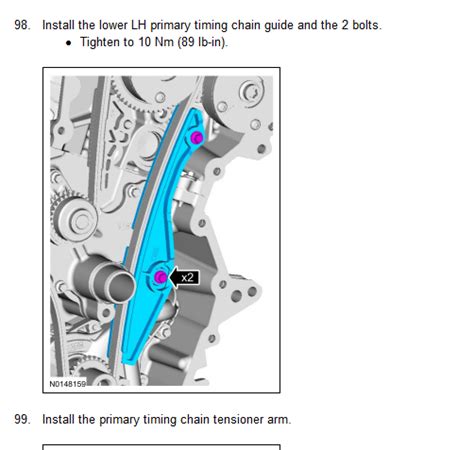 98. Install the lower LH primary timing chain guide and the 2 bolts.
• Tighten to 10 Nm (89 lb-in).

x2

N0148159

99. Install the primary timing chain tensioner arm.