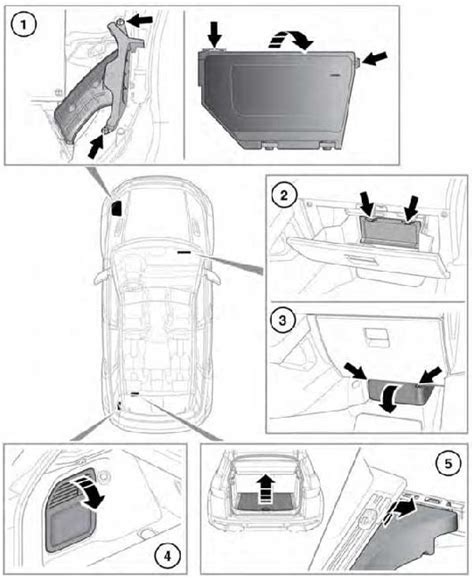 1

2

3

4

5