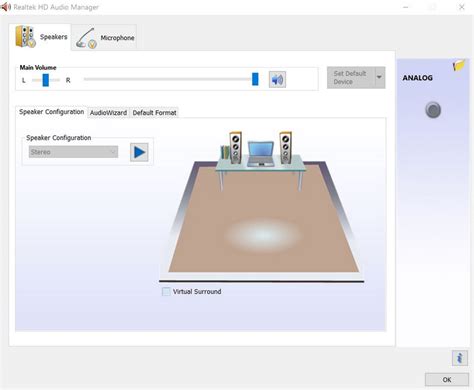 Realtek HD Audio Manager

Speakers
Microphone

Main Volume
L
R

Set Default Device

ANALOG

Speaker Configuration
AudioWizard
Default Format

Speaker Configuration
Stereo

Virtual Surround

OK