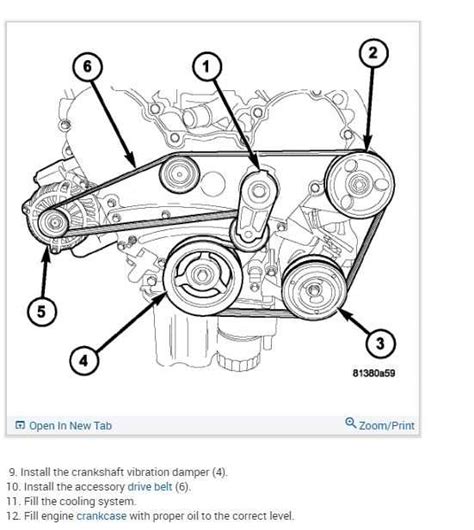 6
1
2
5
4
3
81380a59

Open In New Tab
Zoom/Print

9. Install the crankshaft vibration damper (4).
10. Install the accessory drive belt (6).
11. Fill the cooling system.
12. Fill engine crankcase with proper oil to the correct level.