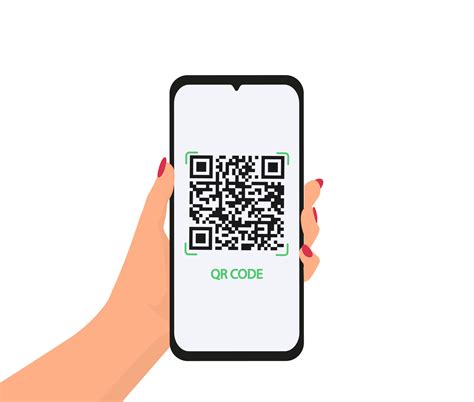 QR CODE