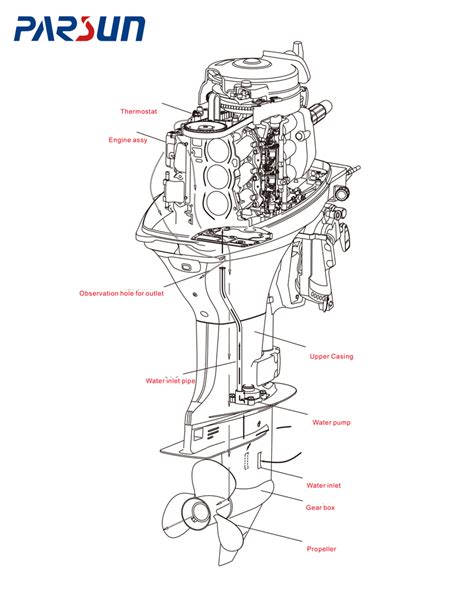 PARSUN

Thermostat

Engine assy

Observation hole for outlet

Upper Casing

Water inlet pipe

Water pump

Water inlet

Gear box

Propeller