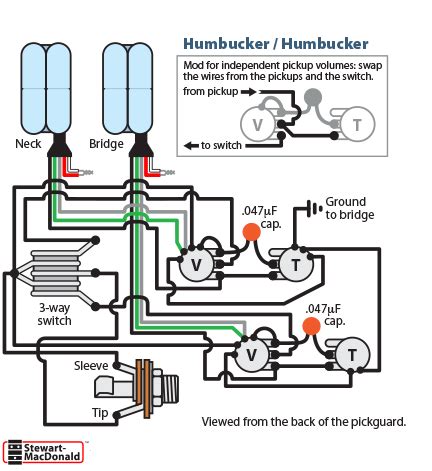 Humbucker / Humbucker

Mod for independent pickup volumes: swap the wires from the pickups and the switch.

from pickup

V

T

to switch

Neck

Bridge

.047µF cap.

Ground to bridge

V

T

3-way switch

.047µF cap.

V

T

Sleeve

Tip

Viewed from the back of the pickguard.

Stewart-MacDonald