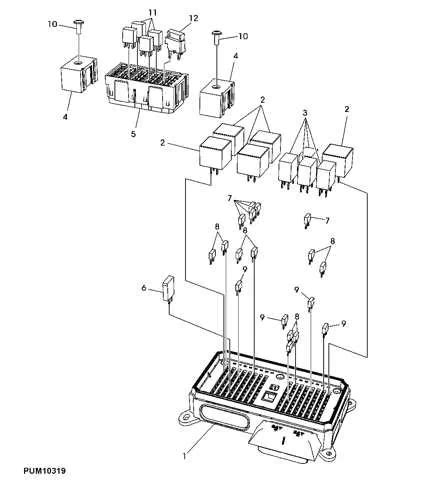 10
11
12
10
4
4
5
2
3
2
2
7
7
8
8
8
9
6
9
9
8
9
1
PUM10319