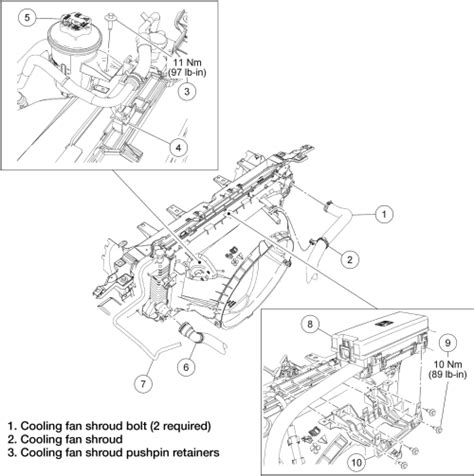 5

11 Nm
(97 lb-in)

3

4

1

2

8

9

10 Nm
(89 lb-in)

6

7

10

1. Cooling fan shroud bolt (2 required)
2. Cooling fan shroud
3. Cooling fan shroud pushpin retainers