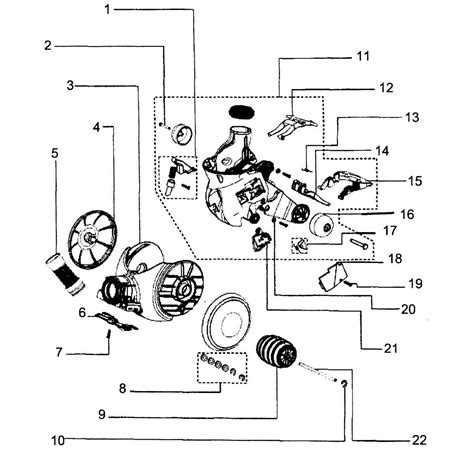 1
2
3
4
5
6
7
8
9
10
11
12
13
14
15
16
17
18
19
20
21
22