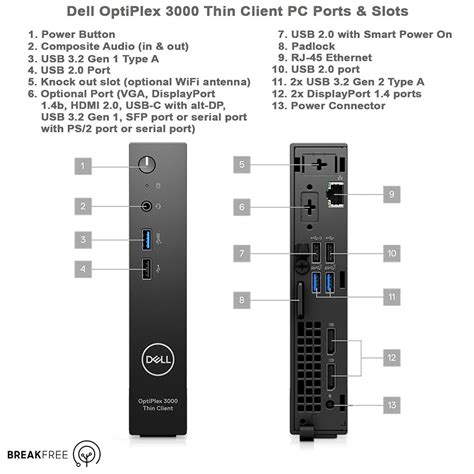 Dell OptiPlex 3000 Thin Client PC Ports & Slots

1. Power Button
2. Composite Audio (in & out)
3. USB 3.2 Gen 1 Type A
4. USB 2.0 Port
5. Knock out slot (optional WiFi antenna)
6. Optional Port (VGA, DisplayPort 1.4b, HDMI 2.0, USB-C with alt-DP, USB 3.2 Gen 1, SFP port or serial port with PS/2 port or serial port)

7. USB 2.0 with Smart Power On
8. Padlock
9. RJ-45 Ethernet
10. USB 2.0 port
11. 2x USB 3.2 Gen 2 Type A
12. 2x DisplayPort 1.4 ports
13. Power Connector

1
2
3
4

DELL

OptiPlex 3000
Thin Client

5
6
7
8
9
10
11
12
13

BREAKFREE