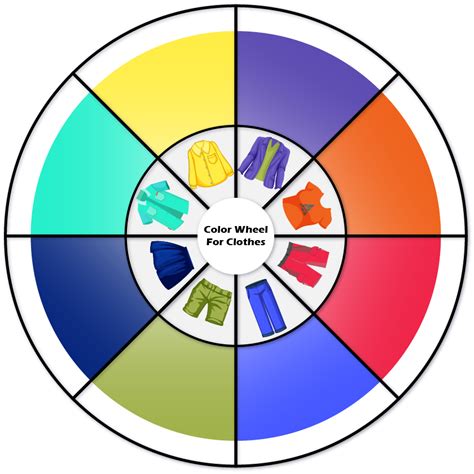 Color Wheel
For Clothes