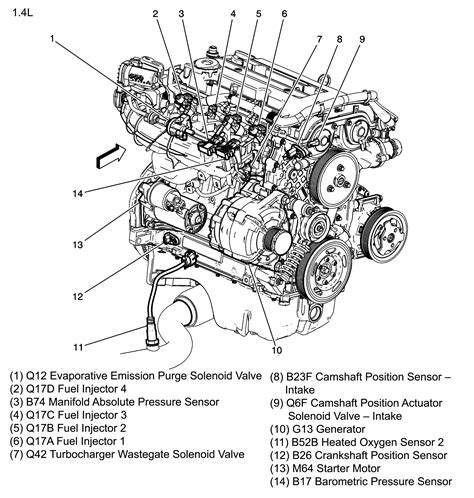 1.4L

1
2
3
4
5
6
7
8
9
14
13
12
11
10

(1) Q12 Evaporative Emission Purge Solenoid Valve
(2) Q17D Fuel Injector 4
(3) B74 Manifold Absolute Pressure Sensor
(4) Q17C Fuel Injector 3
(5) Q17B Fuel Injector 2
(6) Q17A Fuel Injector 1
(7) Q42 Turbocharger Wastegate Solenoid Valve

(8) B23F Camshaft Position Sensor – Intake
(9) Q6F Camshaft Position Actuator Solenoid Valve – Intake
(10) G13 Generator
(11) B52B Heated Oxygen Sensor 2
(12) B26 Crankshaft Position Sensor
(13) M64 Starter Motor
(14) B17 Barometric Pressure Sensor