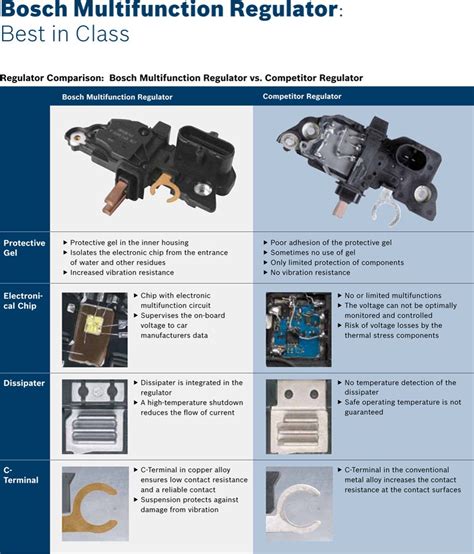 Bosch Multifunction Regulator:
Best in Class

Regulator Comparison: Bosch Multifunction Regulator vs. Competitor Regulator

| | Bosch Multifunction Regulator | Competitor Regulator |
|---|---|---|
| Protective Gel | ▸ Protective gel in the inner housing ▸ Isolates the electronic chip from the entrance of water and other residues ▸ Increased vibration resistance | ▸ Poor adhesion of the protective gel ▸ Sometimes no use of gel ▸ Only limited protection of components ▸ No vibration resistance |
| Electronical Chip | ▸ Chip with electronic multifunction circuit ▸ Supervises the on-board voltage to car manufacturers data | ▸ No or limited multifunctions ▸ The voltage can not be optimally monitored and controlled ▸ Risk of voltage losses by the thermal stress components |
| Dissipater | ▸ Dissipater is integrated in the regulator ▸ A high-temperature shutdown reduces the flow of current | ▸ No temperature detection of the dissipater ▸ Safe operating temperature is not guaranteed |
| C-Terminal | ▸ C-Terminal in copper alloy ensures low contact resistance and a reliable contact ▸ Suspension protects against damage from vibration | ▸ C-Terminal in the conventional metal alloy increases the contact resistance at the contact surfaces |