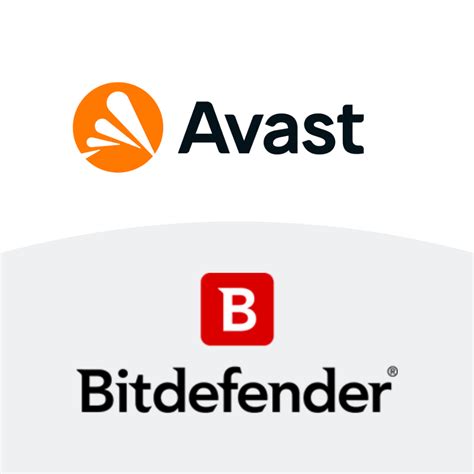 Avast

B

Bitdefender®