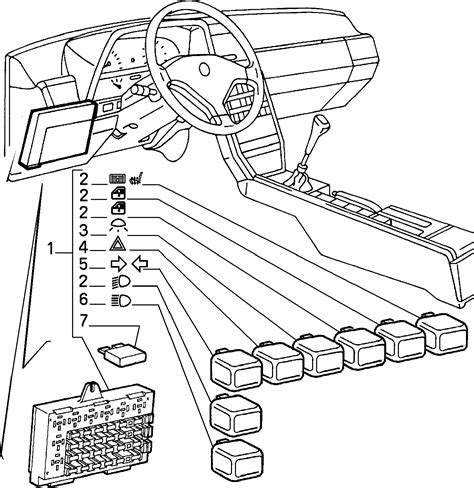 2
2
2
3
1
4
5
2
6
7