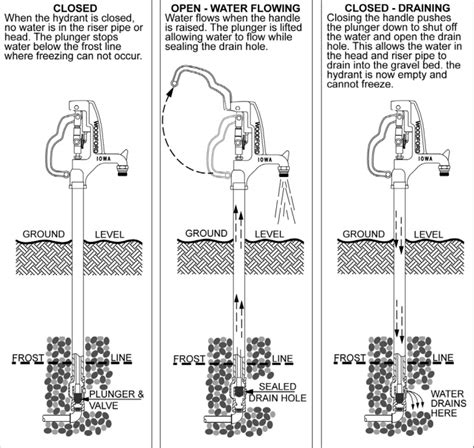 CLOSED

When the hydrant is closed, no water is in the riser pipe or head. The plunger stops water below the frost line where freezing can not occur.

WOODFORD

IOWA

GROUND LEVEL

FROST LINE

PLUNGER & VALVE

OPEN - WATER FLOWING

Water flows when the handle is raised. The plunger is lifted allowing water to flow while sealing the drain hole.

WOODFORD

IOWA

GROUND LEVEL

FROST LINE

SEALED DRAIN HOLE

CLOSED - DRAINING

Closing the handle pushes the plunger down to shut off the water and open the drain hole. This allows the water in the head and riser pipe to drain into the gravel bed. the hydrant is now empty and cannot freeze.

WOODFORD

IOWA

GROUND LEVEL

FROST LINE

WATER DRAINS HERE