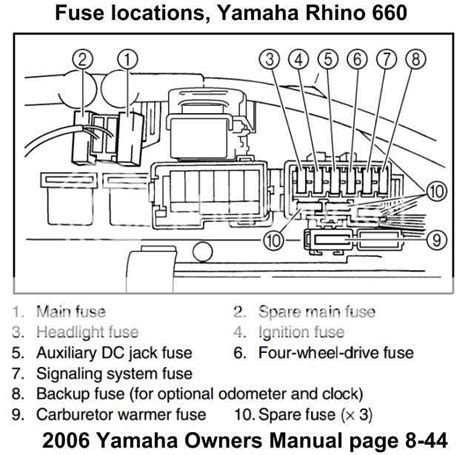 Fuse locations, Yamaha Rhino 660

2 1 3 4 5 6 7 8 10 10 9

1. Main fuse
2. Spare main fuse
3. Headlight fuse
4. Ignition fuse
5. Auxiliary DC jack fuse
6. Four-wheel-drive fuse
7. Signaling system fuse
8. Backup fuse (for optional odometer and clock)
9. Carburetor warmer fuse
10. Spare fuse ($\times$ 3)

2006 Yamaha Owners Manual page 8-44