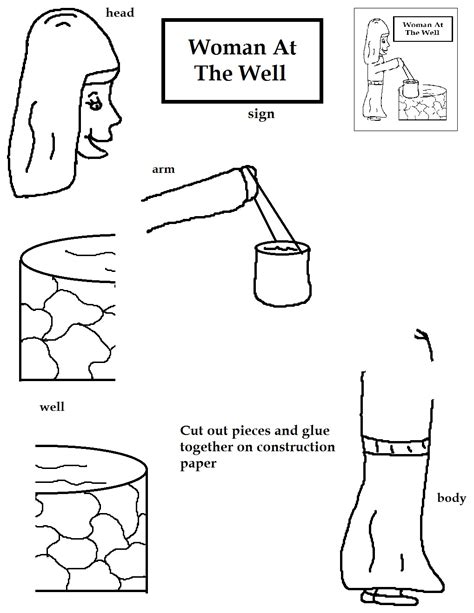 head

Woman At The Well

sign

Woman At The Well

arm

well

Cut out pieces and glue together on construction paper

body