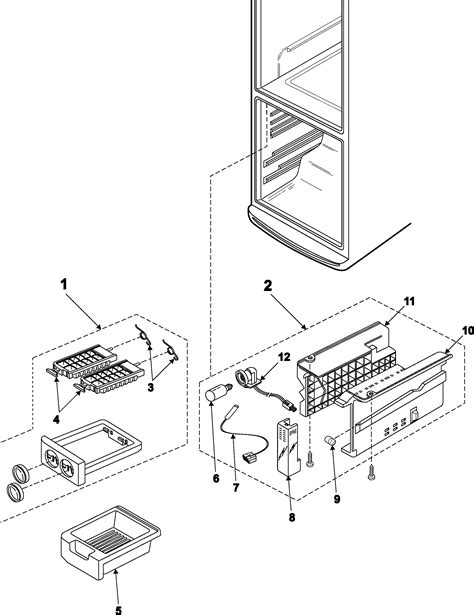 1
2
11
10
12
3
4
6
7
8
9
5