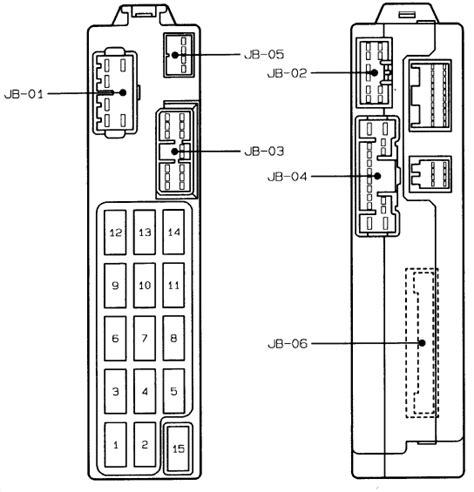 JB-05
JB-01
JB-03
12 13 14
9 10 11
6 7 8
3 4 5
1 2 15
JB-02
JB-04
JB-06