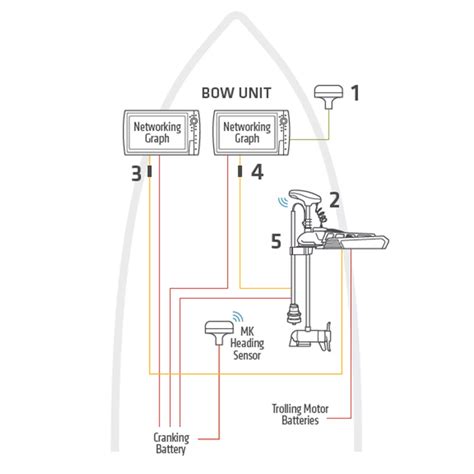 BOW UNIT

1

Networking Graph

Networking Graph

3

4

2

5

MK Heading Sensor

Trolling Motor Batteries

Cranking Battery