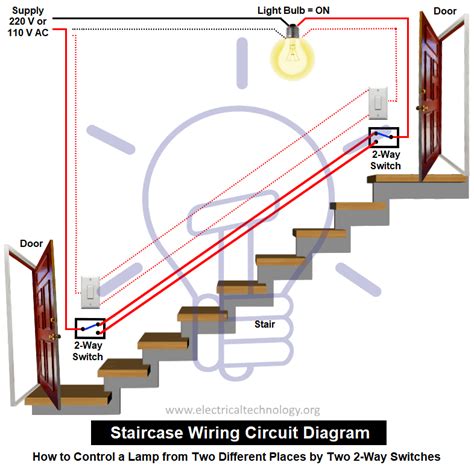 Supply
220 V or
110 V AC

Light Bulb = ON

Door

2-Way
Switch

Door

Stair

2-Way
Switch

www.electricaltechnology.org

Staircase Wiring Circuit Diagram

How to Control a Lamp from Two Different Places by Two 2-Way Switches