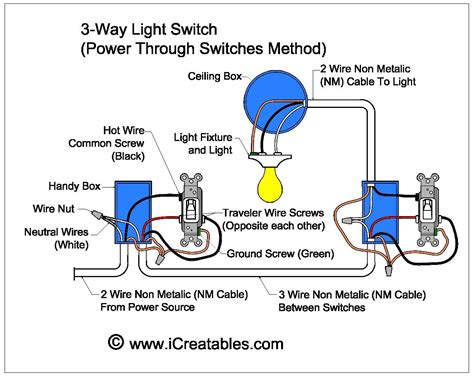 3-Way Light Switch
(Power Through Switches Method)

Ceiling Box

2 Wire Non Metalic (NM) Cable To Light

Hot Wire Common Screw (Black)

Light Fixture and Light

Handy Box

Wire Nut

Neutral Wires (White)

Traveler Wire Screws (Opposite each other)

Ground Screw (Green)

2 Wire Non Metalic (NM Cable) From Power Source

3 Wire Non Metalic (NM Cable) Between Switches

© www.iCreatables.com