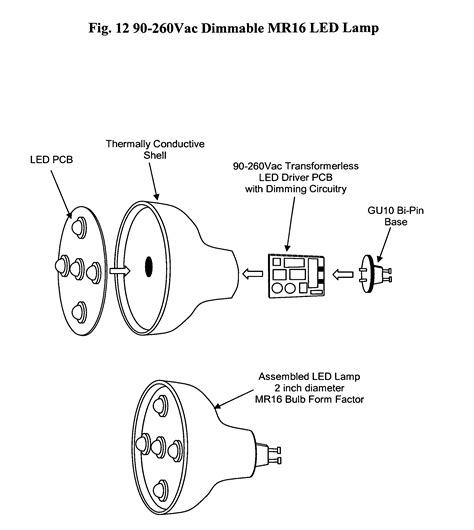 Fig. 12 90-260Vac Dimmable MR16 LED Lamp

LED PCB

Thermally Conductive Shell

90-260Vac Transformerless LED Driver PCB with Dimming Circuitry

GU10 Bi-Pin Base

Assembled LED Lamp 2 inch diameter MR16 Bulb Form Factor