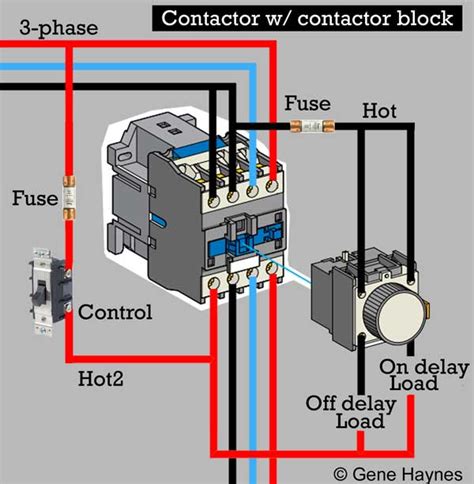 Contactor w/ contactor block

3-phase

Fuse

Hot

Fuse

Control

Hot2

On delay Load

Off delay Load

© Gene Haynes