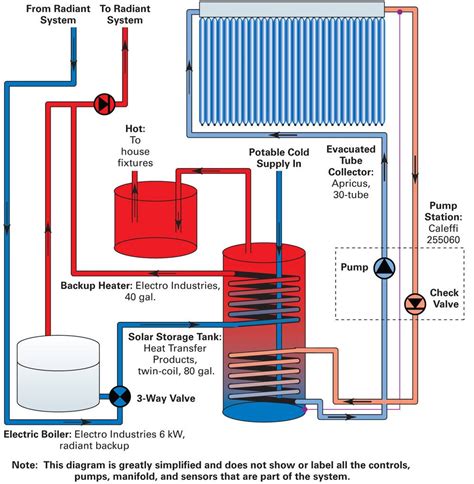 From Radiant System

To Radiant System

Hot: To house fixtures

Potable Cold Supply In

Evacuated Tube Collector: Apricus, 30-tube

Pump Station: Caleffi 255060

Pump

Check Valve

Backup Heater: Electro Industries, 40 gal.

Solar Storage Tank: Heat Transfer Products, twin-coil, 80 gal.

3-Way Valve

Electric Boiler: Electro Industries 6 kW, radiant backup

Note: This diagram is greatly simplified and does not show or label all the controls, pumps, manifold, and sensors that are part of the system.