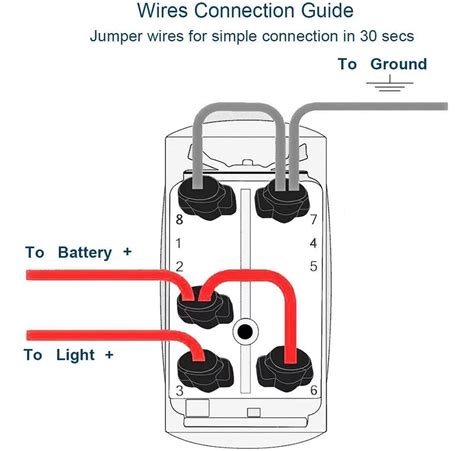 Wires Connection Guide

Jumper wires for simple connection in 30 secs

To Ground

8
7
1
4
To Battery +
2
5
To Light +
3
6