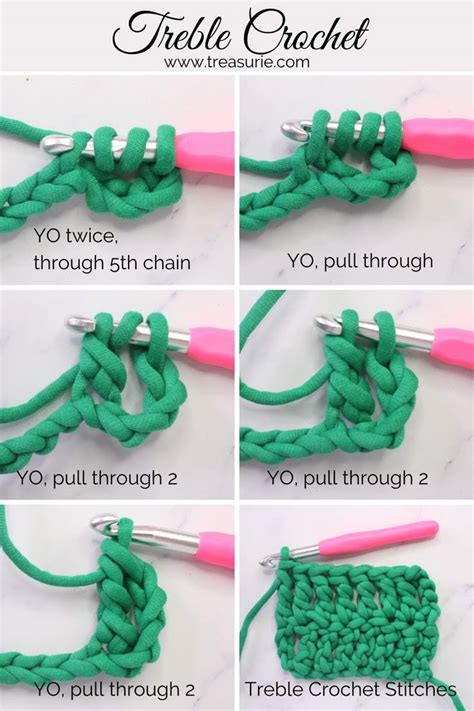 Treble Crochet
www.treasurie.com

YO twice, through 5th chain

YO, pull through

YO, pull through 2

YO, pull through 2

YO, pull through 2

Treble Crochet Stitches