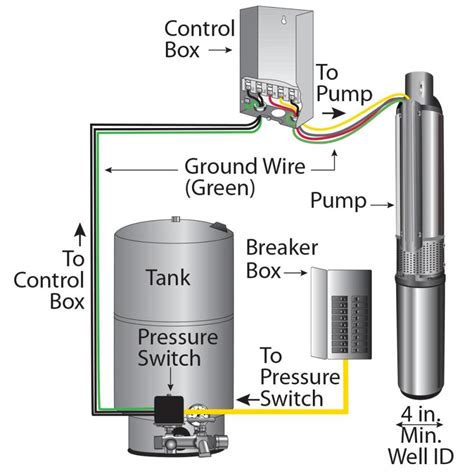 Control Box

To Pump

Ground Wire (Green)

Pump

To Control Box

Tank

Breaker Box

Pressure Switch

To Pressure Switch

4 in. Min. Well ID