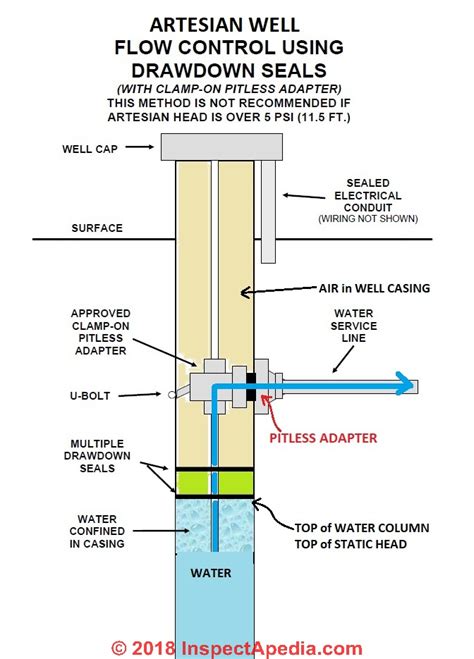 ARTESIAN WELL
FLOW CONTROL USING
DRAWDOWN SEALS
(WITH CLAMP-ON PITLESS ADAPTER)
THIS METHOD IS NOT RECOMMENDED IF
ARTESIAN HEAD IS OVER 5 PSI (11.5 FT.)

WELL CAP

SEALED
ELECTRICAL
CONDUIT
(WIRING NOT SHOWN)

SURFACE

AIR in WELL CASING

APPROVED
CLAMP-ON
PITLESS
ADAPTER

WATER
SERVICE
LINE

U-BOLT

PITLESS ADAPTER

MULTIPLE
DRAWDOWN
SEALS

WATER
CONFINED
IN CASING

TOP of WATER COLUMN
TOP of STATIC HEAD

WATER

© 2018 InspectApedia.com