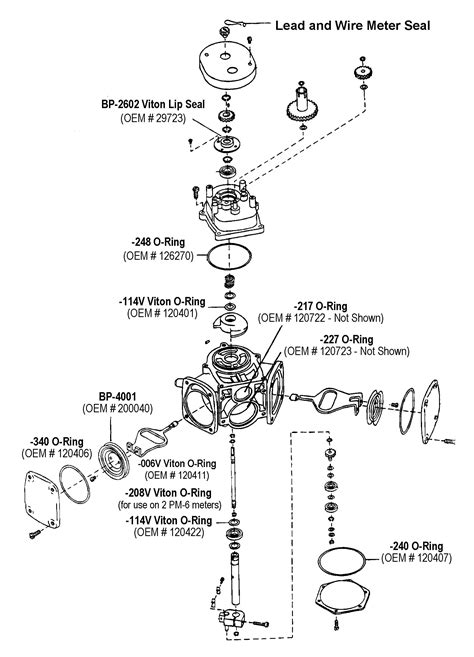 Lead and Wire Meter Seal

BP-2602 Viton Lip Seal
(OEM # 29723)

-248 O-Ring
(OEM # 126270)

-114V Viton O-Ring
(OEM # 120401)

-217 O-Ring
(OEM # 120722 - Not Shown)

-227 O-Ring
(OEM # 120723 - Not Shown)

BP-4001
(OEM # 200040)

-340 O-Ring
(OEM # 120406)

-006V Viton O-Ring
(OEM # 120411)

-208V Viton O-Ring
(for use on 2 PM-6 meters)

-114V Viton O-Ring
(OEM # 120422)

-240 O-Ring
(OEM # 120407)