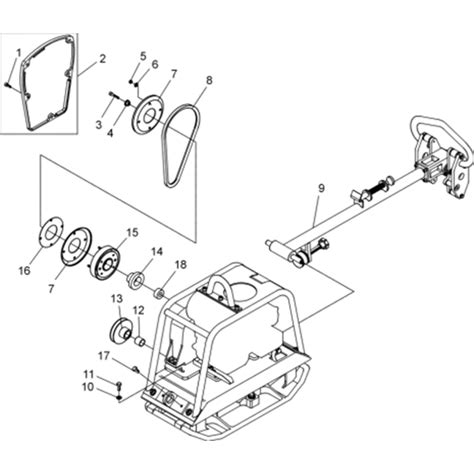 1
2
5
6
7
8
3
4
9
15
14
18
16
7
13
12
17
11
10