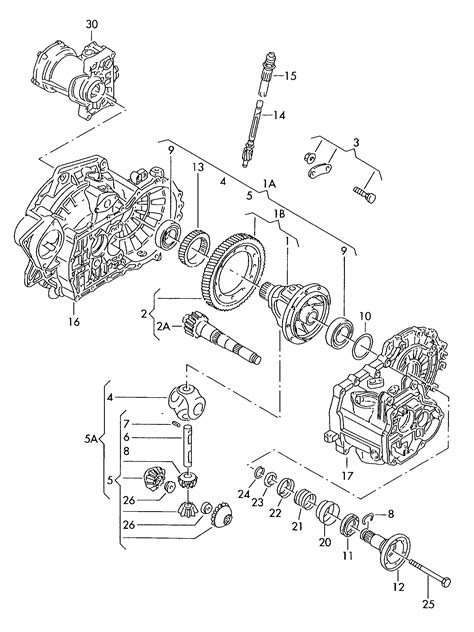 30
15
14
3
9
13
4
1A
5
1B
1
9
10
16
2
2A
4
7
6
5A
8
5
26
26
17
24
23
22
21
20
11
8
12
25