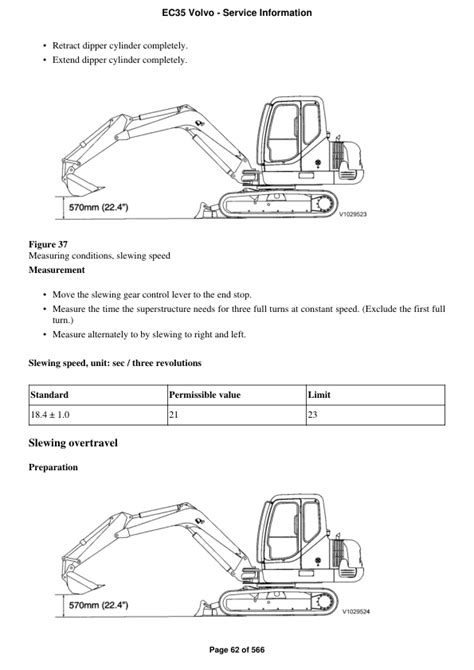 EC35 Volvo - Service Information

• Retract dipper cylinder completely.
• Extend dipper cylinder completely.

570mm (22.4")

V1029523

Figure 37
Measuring conditions, slewing speed

Measurement

• Move the slewing gear control lever to the end stop.
• Measure the time the superstructure needs for three full turns at constant speed. (Exclude the first full turn.)
• Measure alternately to by slewing to right and left.

Slewing speed, unit: sec / three revolutions

| Standard | Permissible value | Limit |
|---|---|---|
| 18.4 ± 1.0 | 21 | 23 |

Slewing overtravel

Preparation

570mm (22.4")

V1029524

Page 62 of 566