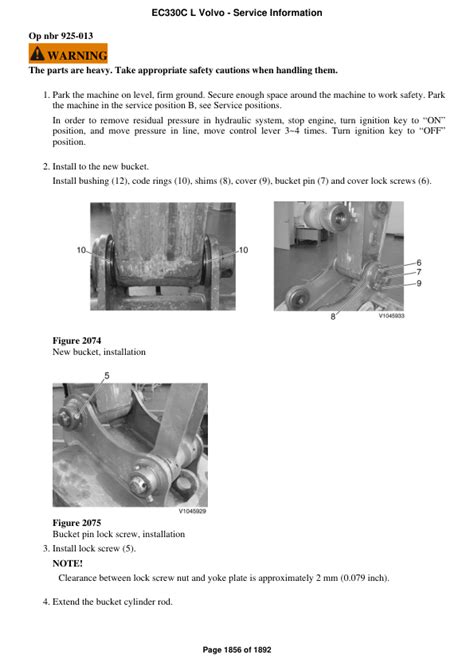 EC330C L Volvo - Service Information

Op nbr 925-013

WARNING

The parts are heavy. Take appropriate safety cautions when handling them.

1. Park the machine on level, firm ground. Secure enough space around the machine to work safety. Park the machine in the service position B, see Service positions.

In order to remove residual pressure in hydraulic system, stop engine, turn ignition key to "ON" position, and move pressure in line, move control lever 3~4 times. Turn ignition key to "OFF" position.

2. Install to the new bucket.

Install bushing (12), code rings (10), shims (8), cover (9), bucket pin (7) and cover lock screws (6).

10

10

6

7

9

8

V1045933

Figure 2074
New bucket, installation

5

V1045929

Figure 2075
Bucket pin lock screw, installation

3. Install lock screw (5).

NOTE!

Clearance between lock screw nut and yoke plate is approximately 2 mm (0.079 inch).

4. Extend the bucket cylinder rod.

Page 1856 of 1892