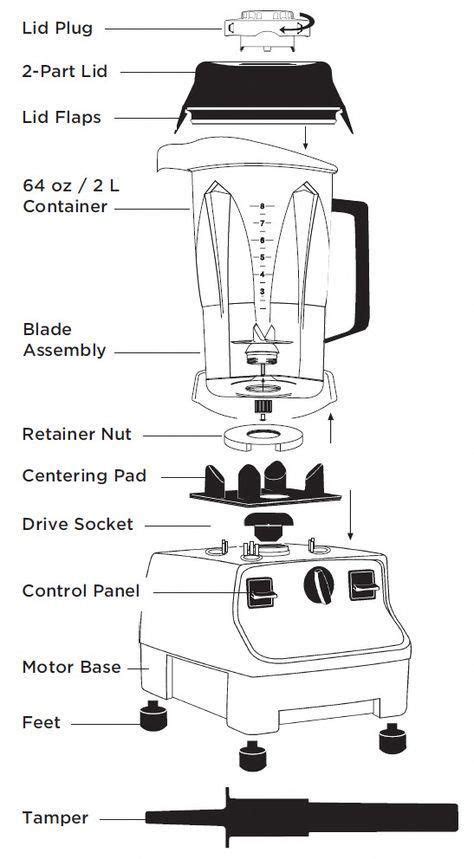 Lid Plug
2-Part Lid
Lid Flaps
64 oz / 2 L Container
8
7
6
5
4
3
Blade Assembly
Retainer Nut
Centering Pad
Drive Socket
Control Panel
Motor Base
Feet
Tamper