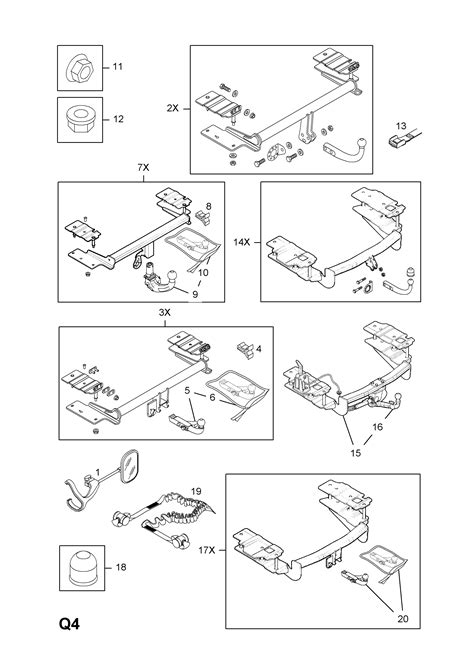 11

12

2X

13

7X

8

10

9

14X

3X

4

5

6

16

15

1

19

18

17X

20

Q4