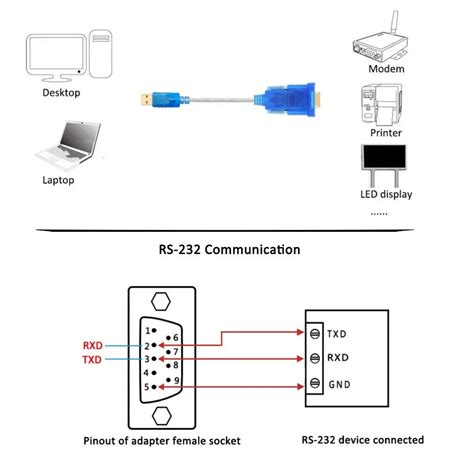 Desktop

Laptop

Modem

Printer

LED display

......

RS-232 Communication

RXD
TXD

1
2
3
4
5
6
7
8
9

TXD
RXD
GND

Pinout of adapter female socket

RS-232 device connected