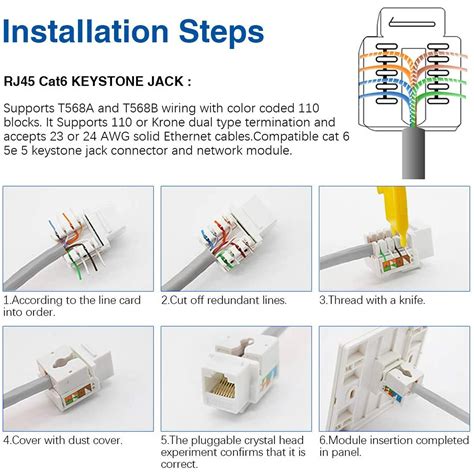 Installation Steps

RJ45 Cat6 KEYSTONE JACK :

Supports T568A and T568B wiring with color coded 110 blocks. It Supports 110 or Krone dual type termination and accepts 23 or 24 AWG solid Ethernet cables.Compatible cat 6 5e 5 keystone jack connector and network module.

1.According to the line card into order.

2.Cut off redundant lines.

3.Thread with a knife.

4.Cover with dust cover.

5.The pluggable crystal head experiment confirms that it is correct.

6.Module insertion completed in panel.