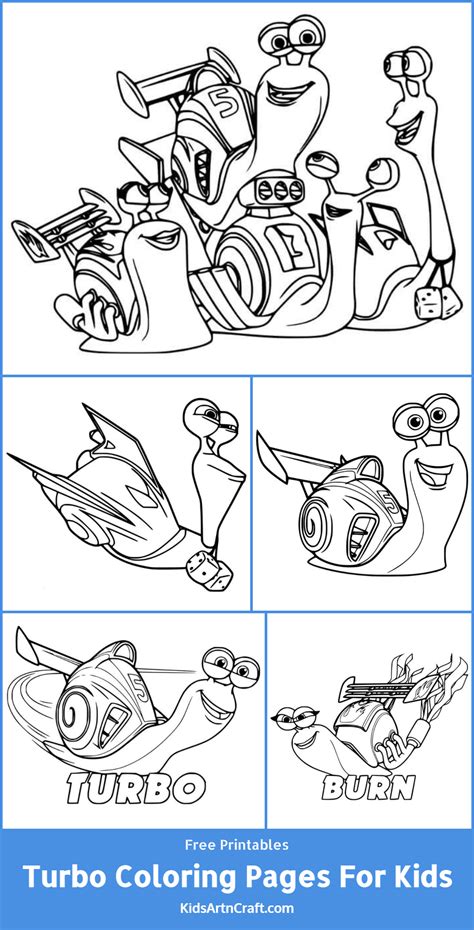 5

1

5

5

TURBO

BURN

Free Printables

Turbo Coloring Pages For Kids

KidsArtnCraft.com