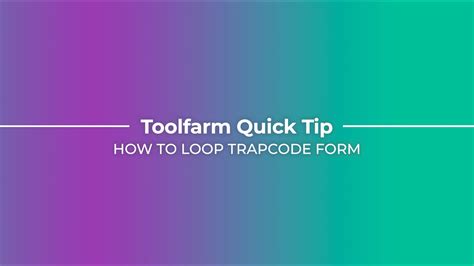 Toolfarm Quick Tip
HOW TO LOOP TRAPCODE FORM