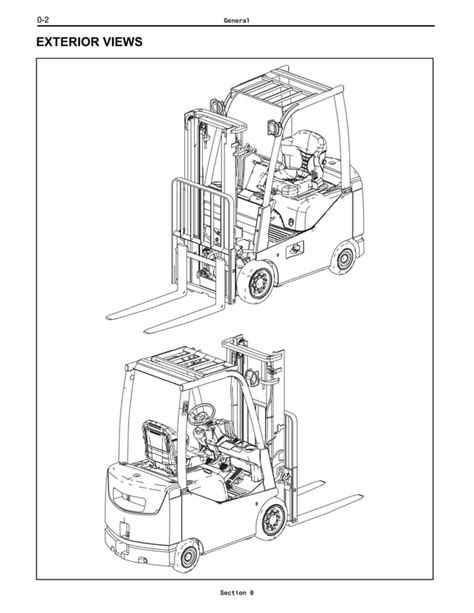 0-2 General

EXTERIOR VIEWS

Section 0