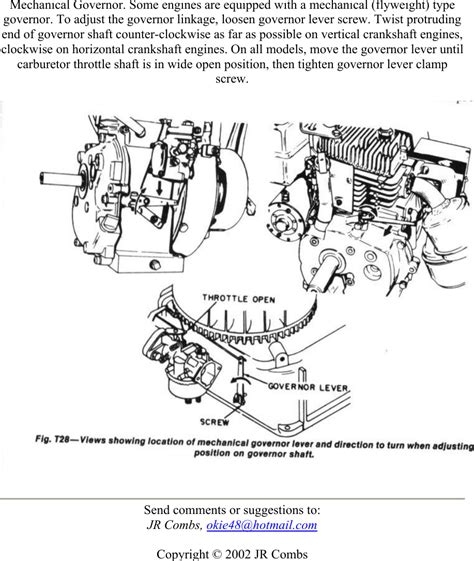 Mechanical Governor. Some engines are equipped with a mechanical (flyweight) type governor. To adjust the governor linkage, loosen governor lever screw. Twist protruding end of governor shaft counter-clockwise as far as possible on vertical crankshaft engines, clockwise on horizontal crankshaft engines. On all models, move the governor lever until carburetor throttle shaft is in wide open position, then tighten governor lever clamp screw.

THROTTLE OPEN

GOVERNOR LEVER

SCREW

Fig. T28—Views showing location of mechanical governor lever and direction to turn when adjusting position on governor shaft.

Send comments or suggestions to:
JR Combs, okie48@hotmail.com

Copyright © 2002 JR Combs