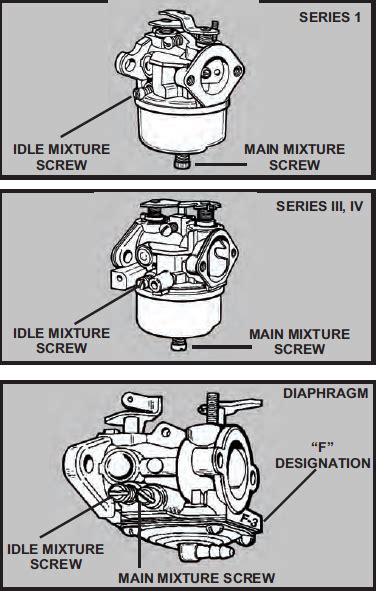 SERIES 1

IDLE MIXTURE SCREW

MAIN MIXTURE SCREW

SERIES III, IV

IDLE MIXTURE SCREW

MAIN MIXTURE SCREW

DIAPHRAGM

"F" DESIGNATION

F-3

IDLE MIXTURE SCREW

MAIN MIXTURE SCREW