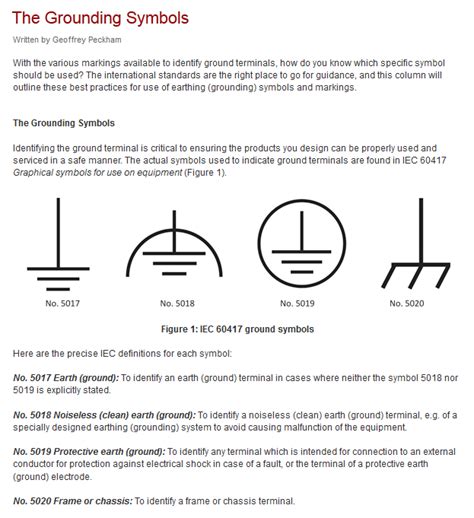 The Grounding Symbols

Written by Geoffrey Peckham

With the various markings available to identify ground terminals, how do you know which specific symbol should be used? The international standards are the right place to go for guidance, and this column will outline these best practices for use of earthing (grounding) symbols and markings.

The Grounding Symbols

Identifying the ground terminal is critical to ensuring the products you design can be properly used and serviced in a safe manner. The actual symbols used to indicate ground terminals are found in IEC 60417 Graphical symbols for use on equipment (Figure 1).

No. 5017

No. 5018

No. 5019

No. 5020

Figure 1: IEC 60417 ground symbols

Here are the precise IEC definitions for each symbol:

No. 5017 Earth (ground): To identify an earth (ground) terminal in cases where neither the symbol 5018 nor 5019 is explicitly stated.

No. 5018 Noiseless (clean) earth (ground): To identify a noiseless (clean) earth (ground) terminal, e.g. of a specially designed earthing (grounding) system to avoid causing malfunction of the equipment.

No. 5019 Protective earth (ground): To identify any terminal which is intended for connection to an external conductor for protection against electrical shock in case of a fault, or the terminal of a protective earth (ground) electrode.

No. 5020 Frame or chassis: To identify a frame or chassis terminal.