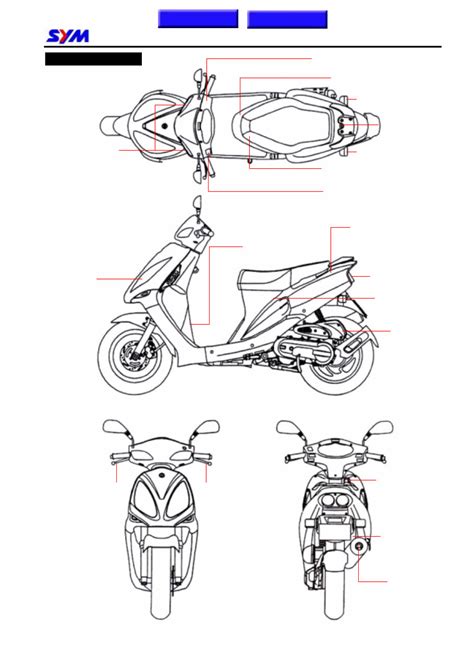 SYM