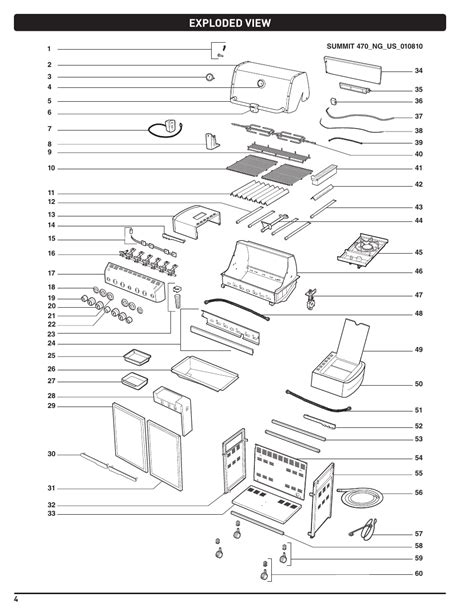 EXPLODED VIEW

SUMMIT 470_NG_US_010810

1
2
3
4
5
6
7
8
9
10
11
12
13
14
15
16
17
18
19
20
21
22
23
24
25
26
27
28
29
30
31
32
33

34
35
36
37
38
39
40
41
42
43
44
45
46
47
48
49
50
51
52
53
54
55
56
57
58
59
60

4